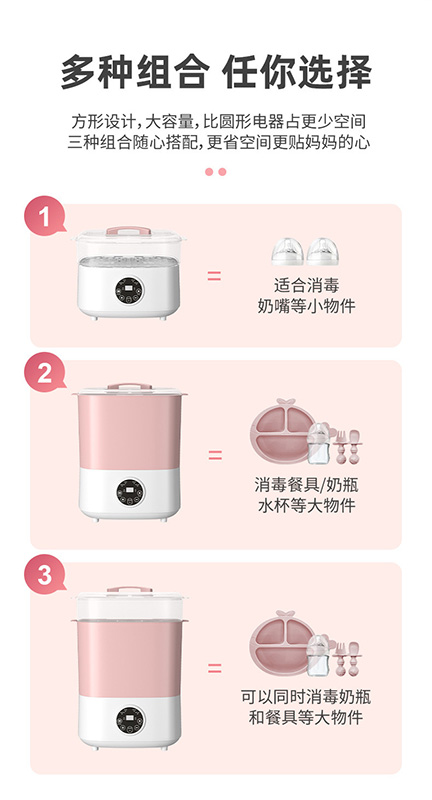 多种组合 任你选择

方形设计，大容量，比圆形电器占更少空间
三种组合随心搭配，更省空间更贴妈妈的心

1

=

适合消毒
奶嘴等小物件

2

=

消毒餐具/奶瓶
水杯等大物件

3

=

可以同时消毒奶瓶
和餐具等大物件